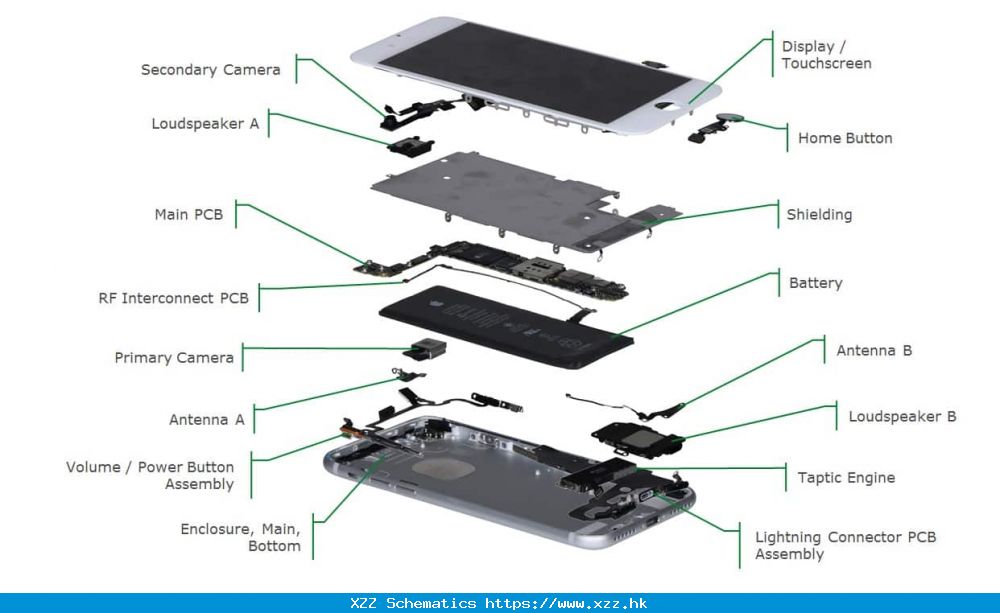 Secondary Camera

Loudspeaker A

Main PCB

RF Interconnect PCB

Primary Camera

Antenna A

Volume / Power Button Assembly

Enclosure, Main, Bottom

Display / Touchscreen

Home Button

Shielding

Battery

Antenna B

Loudspeaker B

Taptic Engine

Lightning Connector PCB Assembly

XZZ Schematics https://www.xzz.hk